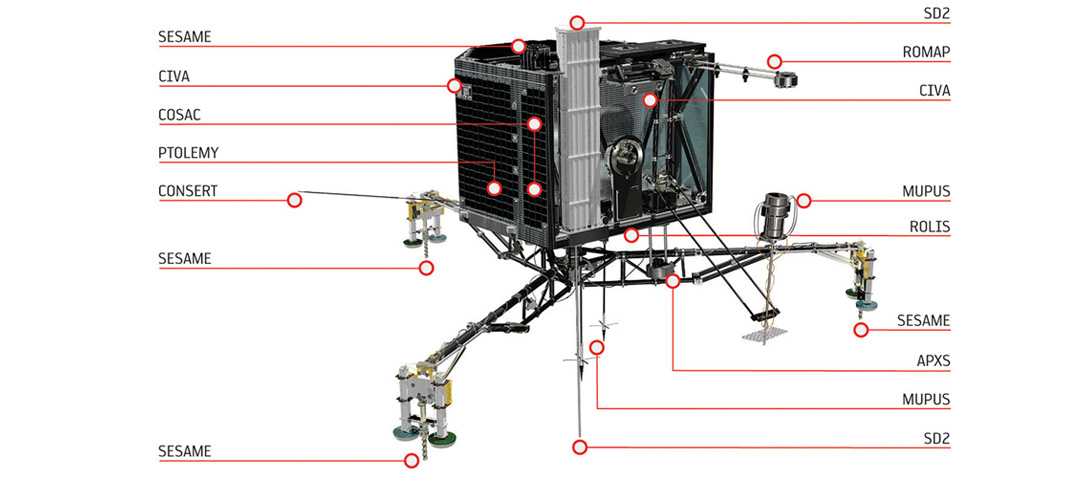 SESAME
CIVA
COSAC
PTOLEMY
CONSERT
SESAME
SESAME
SD2
ROMAP
CIVA
MUPUS
ROLIS
SESAME
APXS
MUPUS
SD2